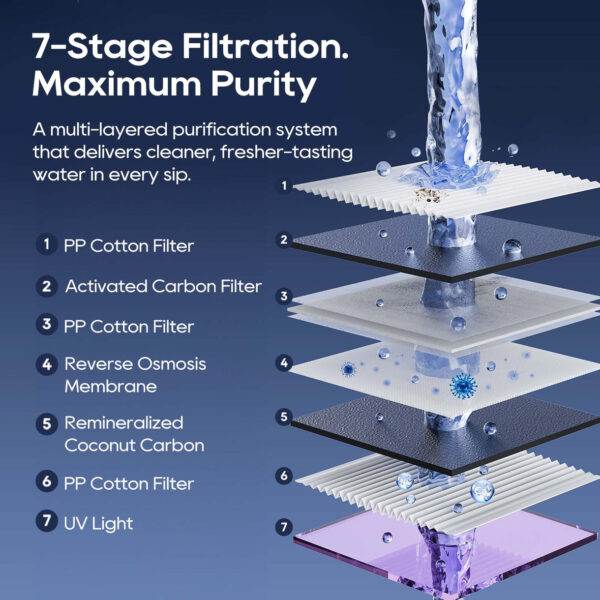 7-Stage Filtration. Maximum Purity

A multi-layered purification system that delivers cleaner, fresher-tasting water in every sip.

1 PP Cotton Filter

2 Activated Carbon Filter

3 PP Cotton Filter

4 Reverse Osmosis Membrane

5 Remineralized Coconut Carbon

6 PP Cotton Filter

7 UV Light

1
2
3
4
5
6
7